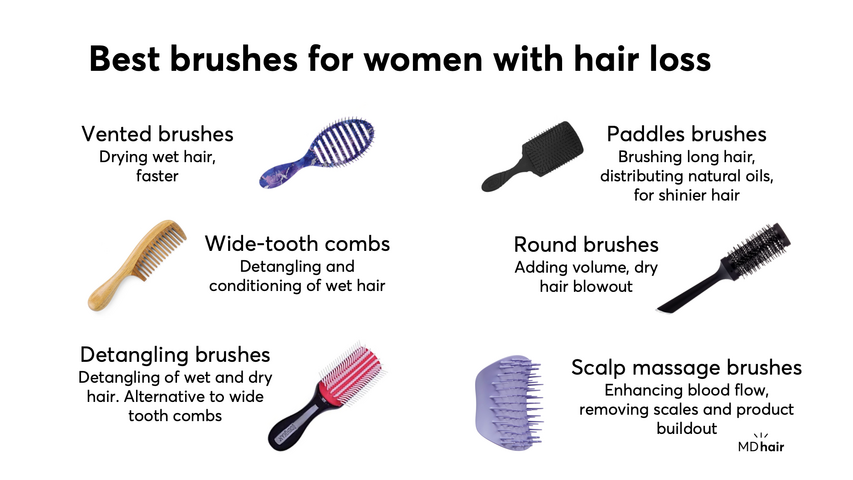 Best brushes for women with hair loss

Vented brushes
Drying wet hair, faster

Wide-tooth combs
Detangling and conditioning of wet hair

Detangling brushes
Detangling of wet and dry hair. Alternative to wide tooth combs

Paddles brushes
Brushing long hair, distributing natural oils, for shinier hair

Round brushes
Adding volume, dry hair blowout

Scalp massage brushes
Enhancing blood flow, removing scales and product buildout

MDhair